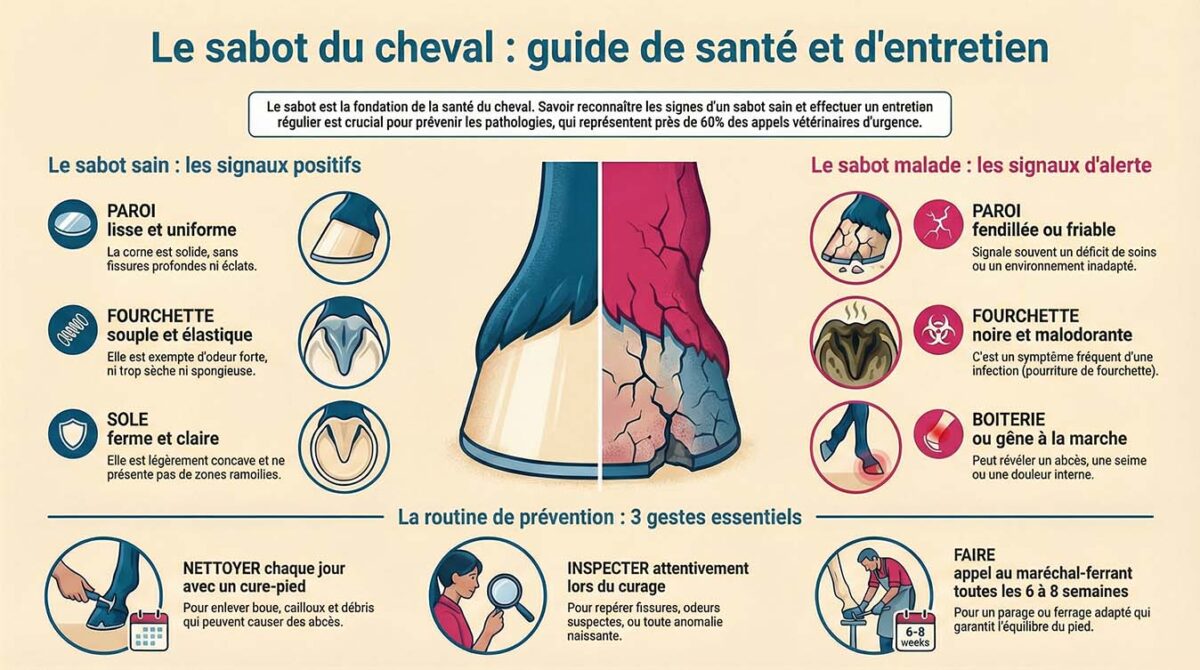 Le sabot du cheval : guide de santé et d'entretien

Le sabot est la fondation de la santé du cheval. Savoir reconnaître les signes d'un sabot sain et effectuer un entretien régulier est crucial pour prévenir les pathologies, qui représentent près de 60% des appels vétérinaires d'urgence.

Le sabot sain : les signaux positifs

PAROI
lisse et uniforme
La corne est solide, sans fissures profondes ni éclats.

FOURCHETTE
souple et élastique
Elle est exempte d'odeur forte, ni trop sèche ni spongieuse.

SOLE
ferme et claire
Elle est légèrement concave et ne présente pas de zones ramollies.

Le sabot malade : les signaux d'alerte

PAROI
fendillée ou friable
Signale souvent un déficit de soins ou un environnement inadapté.

FOURCHETTE
noire et malodorante
C'est un symptôme fréquent d'une infection (pourriture de fourchette).

BOITERIE
ou gêne à la marche
Peut révéler un abcès, une seime ou une douleur interne.

La routine de prévention : 3 gestes essentiels

NETTOYER chaque jour avec un cure-pied
Pour enlever boue, cailloux et débris qui peuvent causer des abcès.

INSPECTER attentivement lors du curage
Pour repérer fissures, odeurs suspectes, ou toute anomalie naissante.

FAIRE
appel au maréchal-ferrant toutes les 6 à 8 semaines
Pour un parage ou ferrage adapté qui garantit l'équilibre du pied.

6-8 weeks