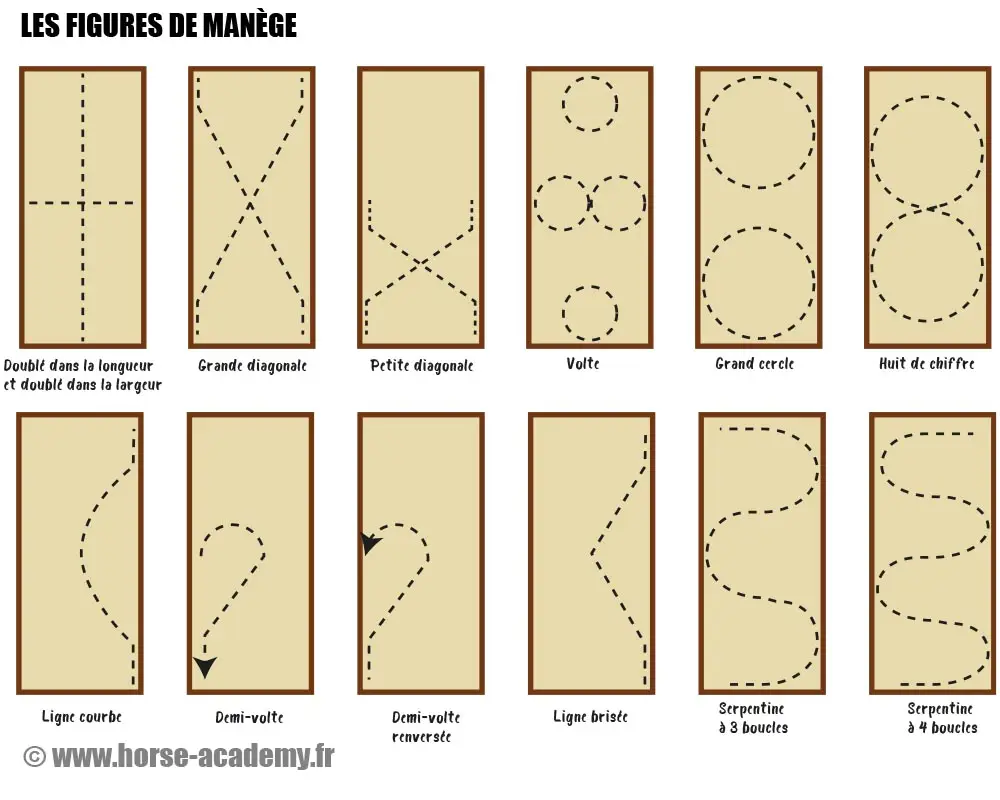 LES FIGURES DE MANÈGE

Doublé dans la longueur et doublé dans la largeur

Grande diagonale

Petite diagonale

Volte

Grand cercle

Huit de chiffre

Ligne courbe

Demi-volte

Demi-volte renversée

Ligne brisée

Serpentine à 3 boucles

Serpentine à 4 boucles

© www.horse-academy.fr